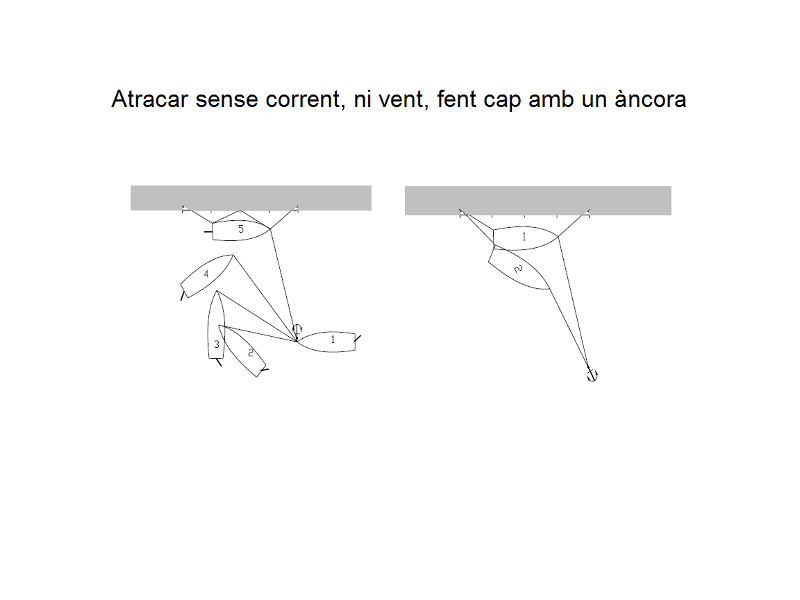 Atracar sense corrent, ni vent, fent cap amb un àncora

5
4
3
2
1

1
2